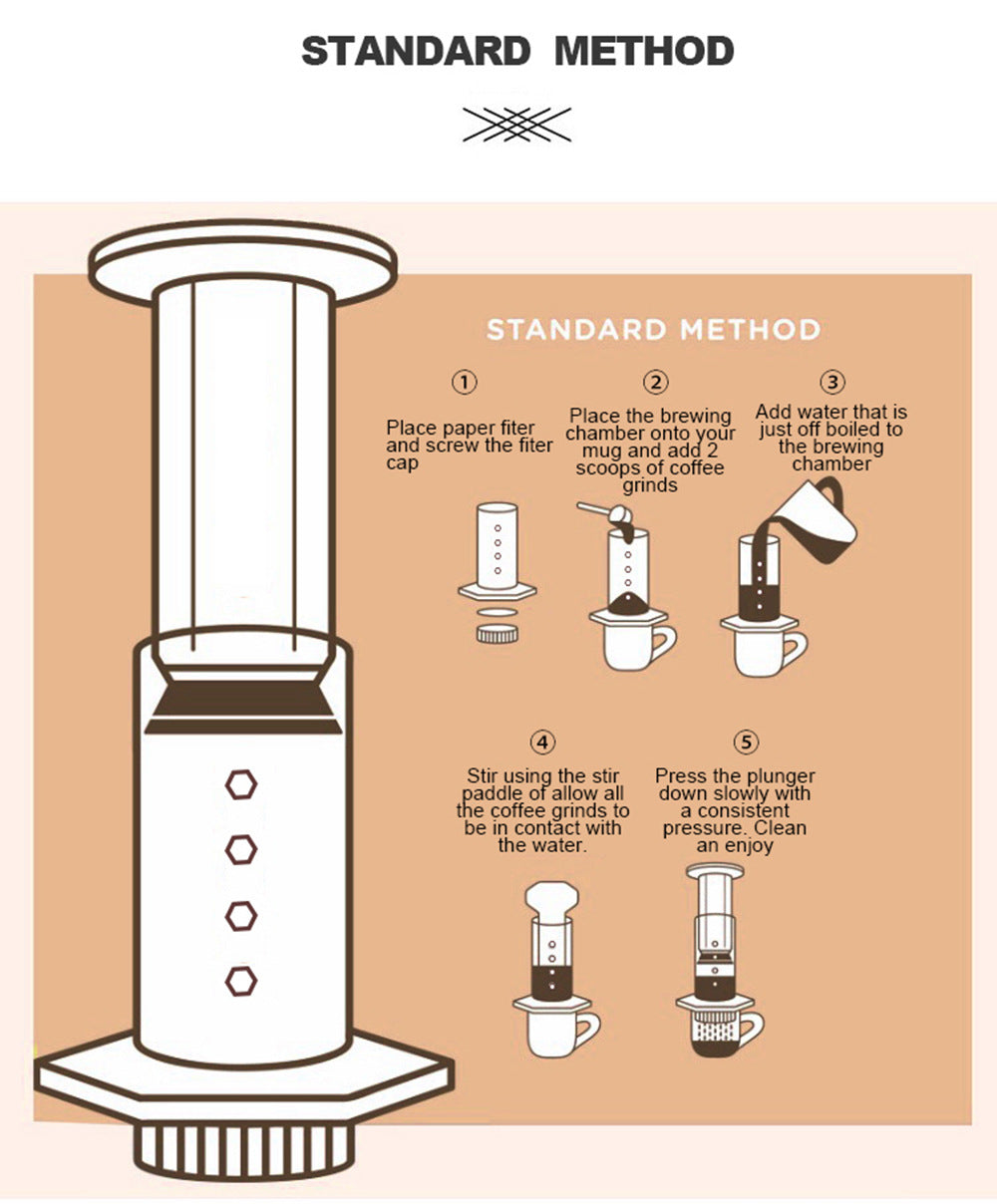 STANDARD METHOD

STANDARD METHOD

①
Place paper fiter and screw the fiter cap

②
Place the brewing chamber onto your mug and add 2 scoops of coffee grinds

③
Add water that is just off boiled to the brewing chamber

④
Stir using the stir paddle of allow all the coffee grinds to be in contact with the water.

⑤
Press the plunger down slowly with a consistent pressure. Clean an enjoy